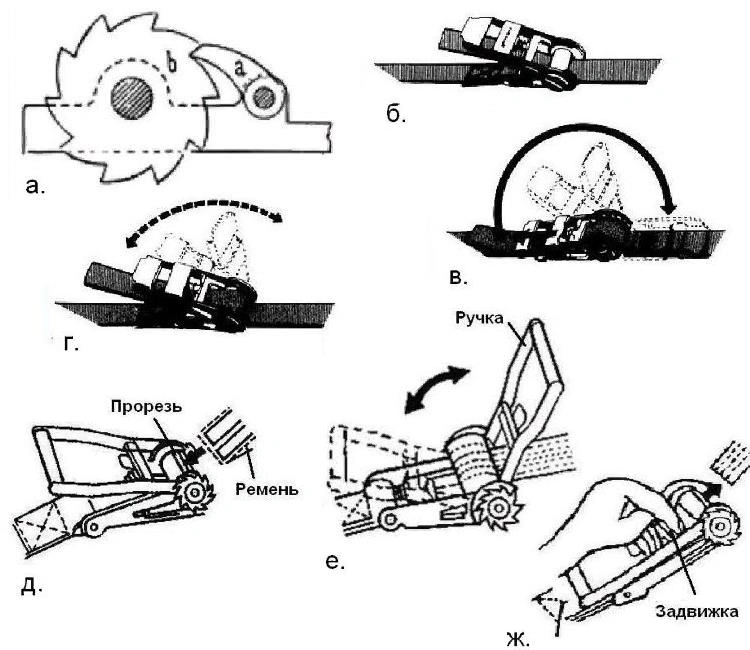 b
a
а.
б.
в.
г.
Прорезь
Ремень
д.
Ручка
е.
Задвижка
ж.